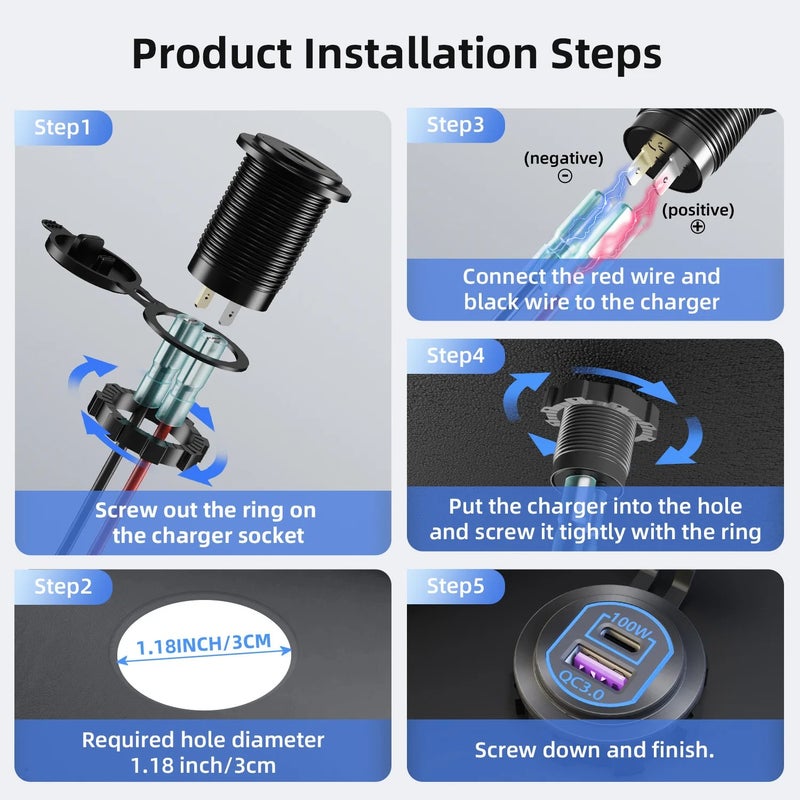 Product Installation Steps

Step1

Screw out the ring on the charger socket

Step2

1.18INCH/3CM

Required hole diameter 1.18 inch/3cm

Step3

(negative)
⊖

(positive)
⊕

Connect the red wire and black wire to the charger

Step4

Put the charger into the hole and screw it tightly with the ring

Step5

100W

QC3.0

Screw down and finish.